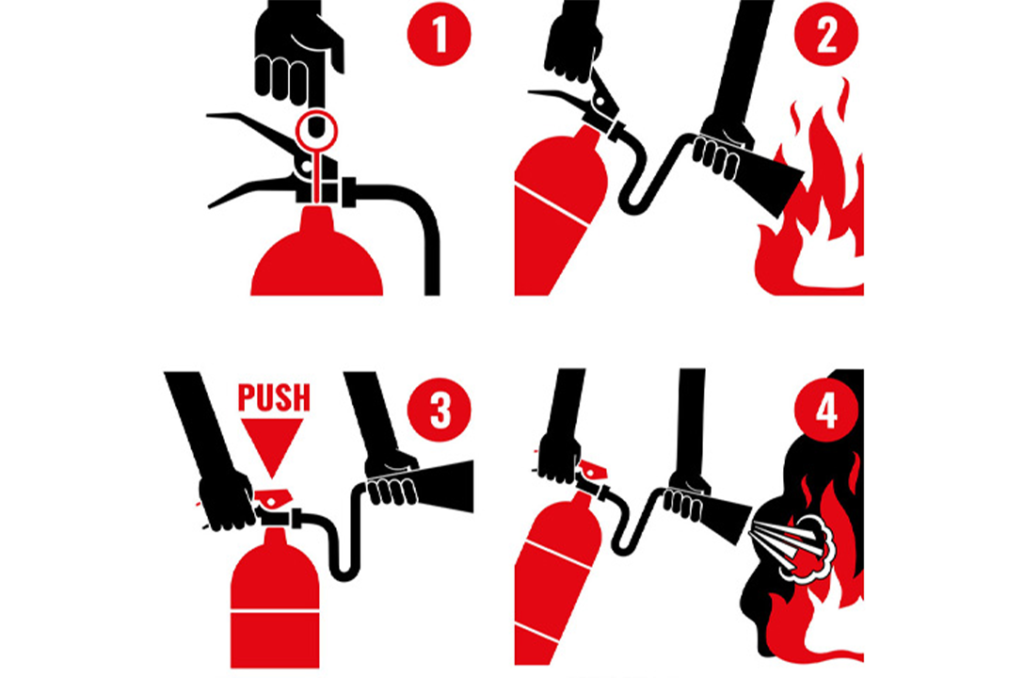 1

2

PUSH

3

4